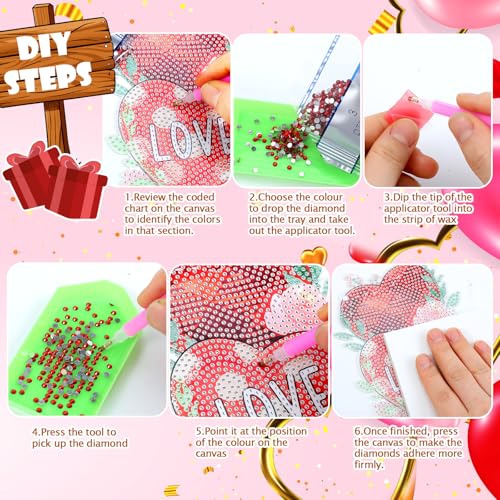 DIY STEPS

LOVE

1.Review the coded chart on the canvas to identify the colors in that section.

2.Choose the colour to drop the diamond into the tray and take out the applicator tool.

3.Dip the tip of the applicator tool into the strip of wax

LOVE

4.Press the tool to pick up the diamond

5.Point it at the position of the colour on the canvas

6.Once finished, press the canvas to make the diamonds adhere more firmly.