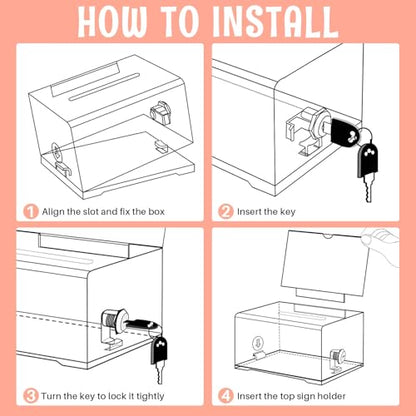 HOW TO INSTALL

1 Align the slot and fix the box

2 Insert the key

3 Turn the key to lock it tightly

4 Insert the top sign holder