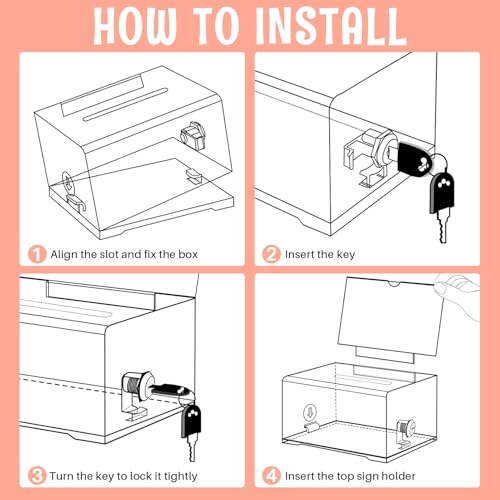 HOW TO INSTALL

1 Align the slot and fix the box

2 Insert the key

3 Turn the key to lock it tightly

4 Insert the top sign holder