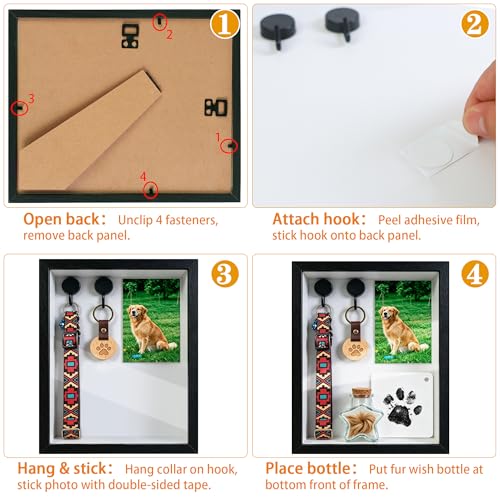 1

2

3

1

4

Open back: Unclip 4 fasteners, remove back panel.

2

Attach hook: Peel adhesive film, stick hook onto back panel.

3

Hang & stick: Hang collar on hook, stick photo with double-sided tape.

4

Place bottle: Put fur wish bottle at bottom front of frame.