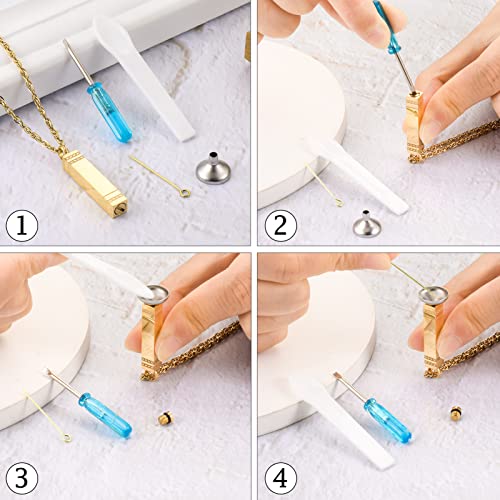 1

2

3

4