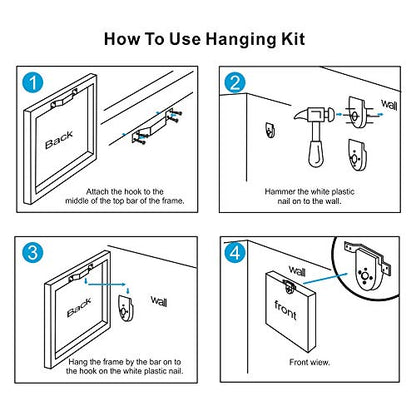 How To Use Hanging Kit

1

Back

Attach the hook to the middle of the top bar of the frame.

2

wall

Hammer the white plastic nail on to the wall.

3

Back

wall

Hang the frame by the bar on to the hook on the white plastic nail.

4

wall

front

Front wiew.