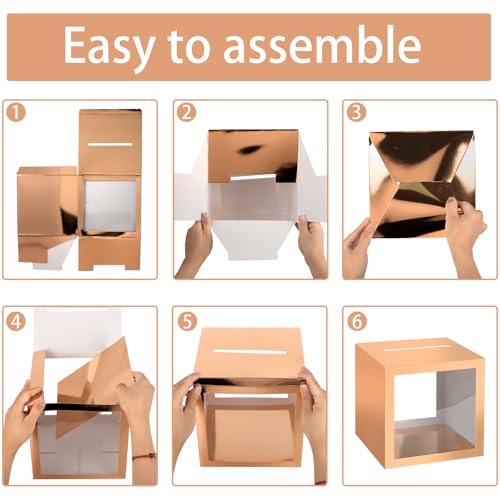 Easy to assemble

1

2

3

4

5

6