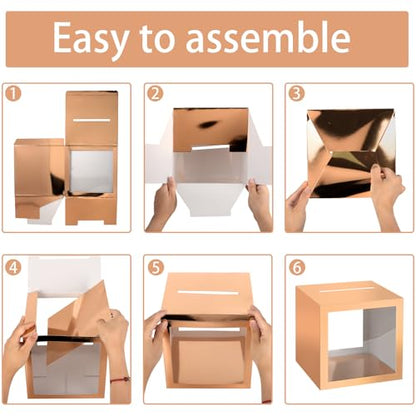 Easy to assemble

1

2

3

4

5

6