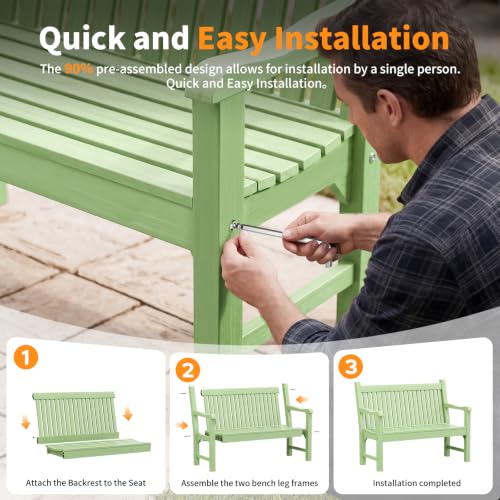 Quick and Easy Installation

The 90% pre-assembled design allows for installation by a single person. Quick and Easy Installation。

1

Attach the Backrest to the Seat

2

Assemble the two bench leg frames

3

Installation completed