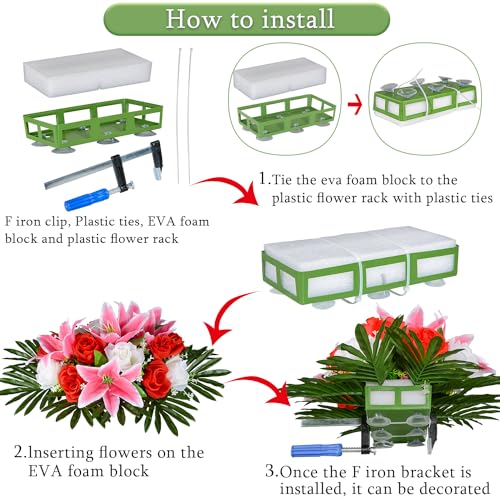 How to install

F iron clip, Plastic ties, EVA foam block and plastic flower rack

1.Tie the eva foam block to the plastic flower rack with plastic ties

2.Inserting flowers on the EVA foam block

3.Once the F iron bracket is installed, it can be decorated