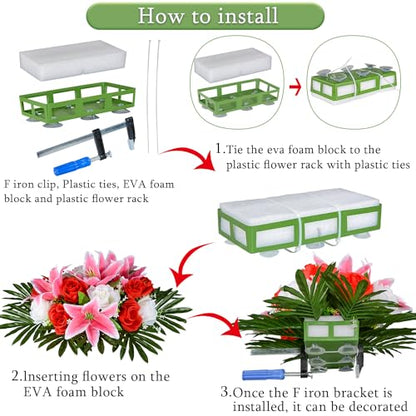 How to install

F iron clip, Plastic ties, EVA foam block and plastic flower rack

1.Tie the eva foam block to the plastic flower rack with plastic ties

2.Inserting flowers on the EVA foam block

3.Once the F iron bracket is installed, it can be decorated