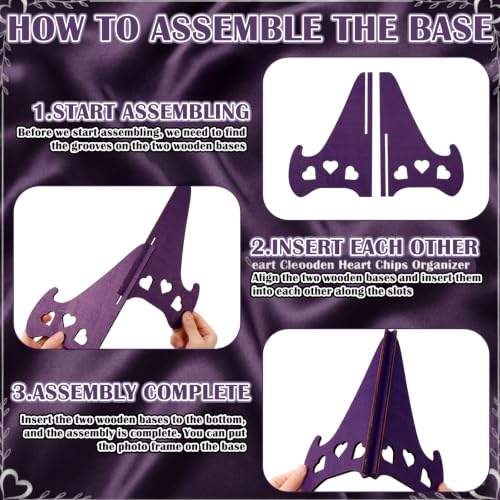 HOW TO ASSEMBLE THE BASE

1.START ASSEMBLING

Before we start assembling, we need to find the grooves on the two wooden bases

2.INSERT EACH OTHER

eart Cleooden Heart Chips Organizer

Align the two wooden bases and insert them into each other along the slots

3.ASSEMBLY COMPLETE

Insert the two wooden bases to the bottom, and the assembly is complete. You can put the photo frame on the base