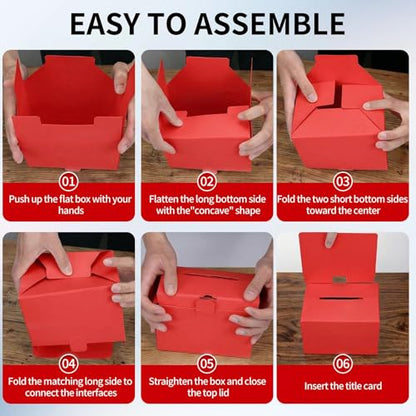 EASY TO ASSEMBLE

01
Push up the flat box with your hands

02
Flatten the long bottom side with the"concave" shape

03
Fold the two short bottom sides toward the center

04
Fold the matching long side to connect the interfaces

05
Straighten the box and close the top lid

06
Insert the title card