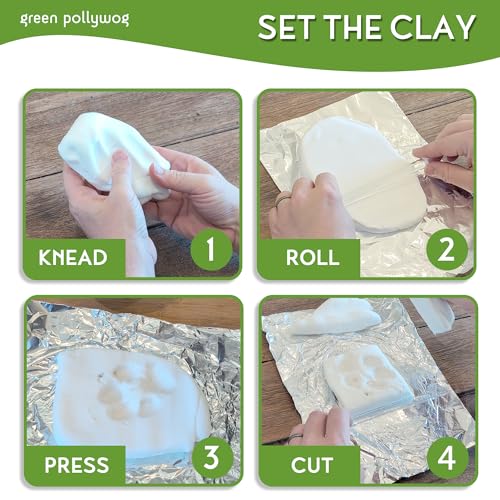 green pollywog

SET THE CLAY

KNEAD 1

ROLL 2

PRESS 3

CUT 4