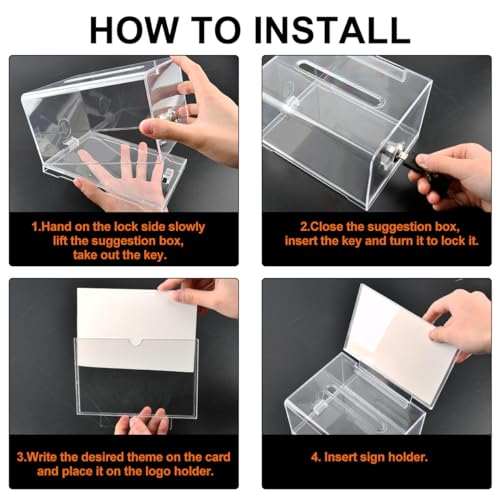 HOW TO INSTALL

1.Hand on the lock side slowly lift the suggestion box, take out the key.

2.Close the suggestion box, insert the key and turn it to lock it.

3.Write the desired theme on the card and place it on the logo holder.

4. Insert sign holder.