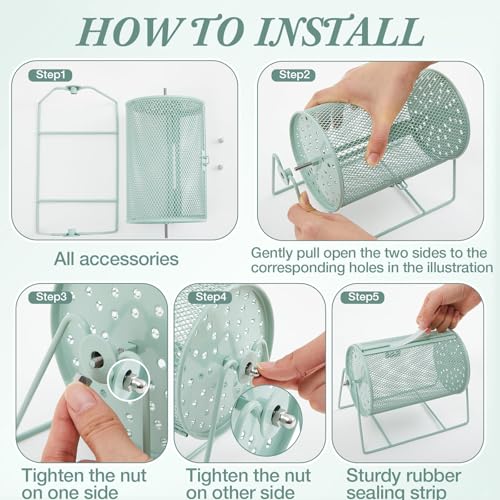 HOW TO INSTALL

Step1

All accessories

Step2

Gently pull open the two sides to the corresponding holes in the illustration

Step3

Tighten the nut on one side

Step4

Tighten the nut on other side

Step5

Sturdy rubber sealing strip