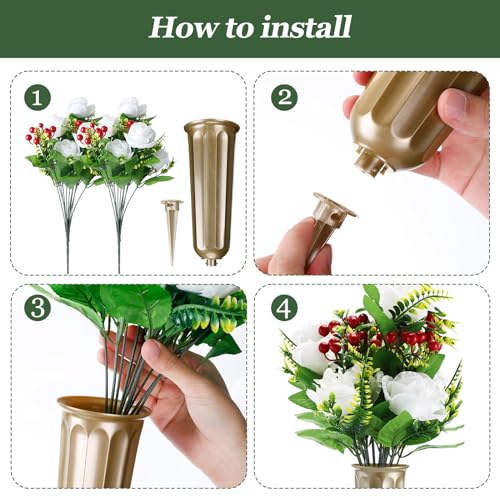 How to install

1

2

3

4