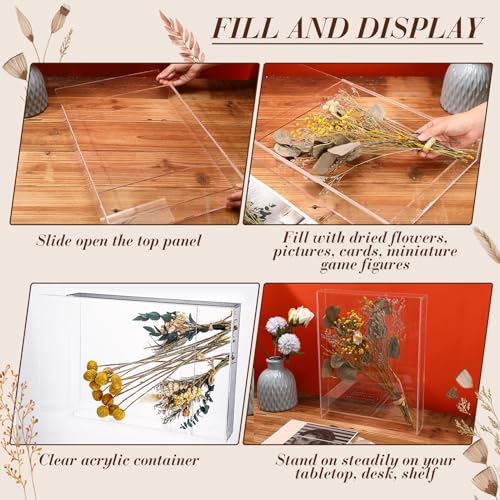 FILL AND DISPLAY

Slide open the top panel

Fill with dried flowers, pictures, cards, miniature game figures

Clear acrylic container

Stand on steadily on your tabletop, desk, shelf