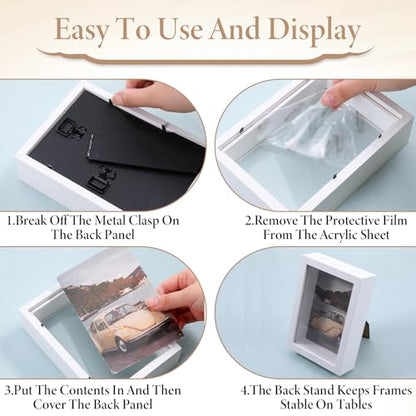 Easy To Use And Display

1.Break Off The Metal Clasp On The Back Panel

2.Remove The Protective Film From The Acrylic Sheet

3.Put The Contents In And Then Cover The Back Panel

4.The Back Stand Keeps Frames Stable On Tables