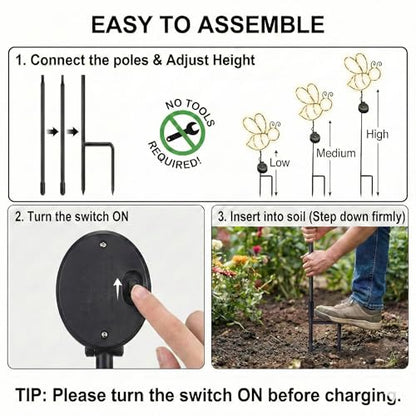 EASY TO ASSEMBLE

1. Connect the poles & Adjust Height

NO TOOLS REQUIRED!

Low

Medium

High

2. Turn the switch ON

3. Insert into soil (Step down firmly)

TIP: Please turn the switch ON before charging.