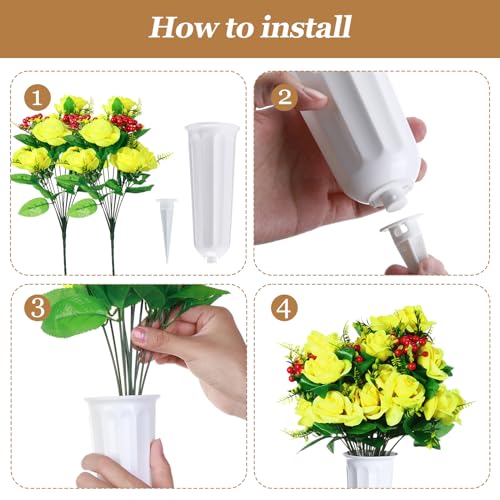 How to install

1

2

3

4