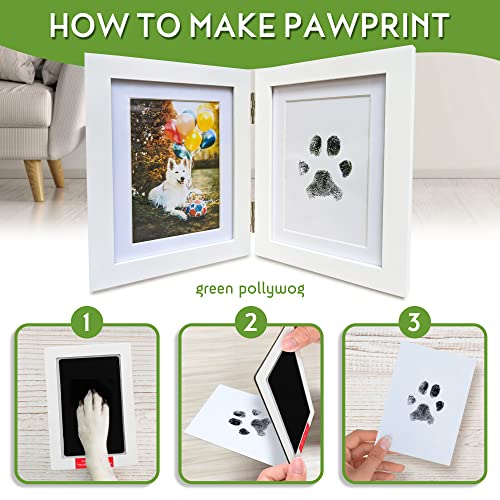 HOW TO MAKE PAWPRINT

green pollywog

1

2

3