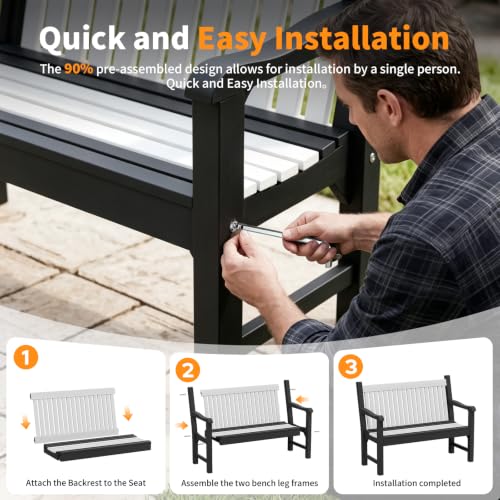 Quick and Easy Installation

The 90% pre-assembled design allows for installation by a single person. Quick and Easy Installation。

1

Attach the Backrest to the Seat

2

Assemble the two bench leg frames

3

Installation completed