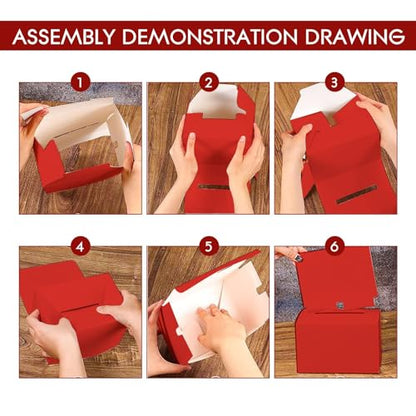 ASSEMBLY DEMONSTRATION DRAWING

1

2

3

4

5

6