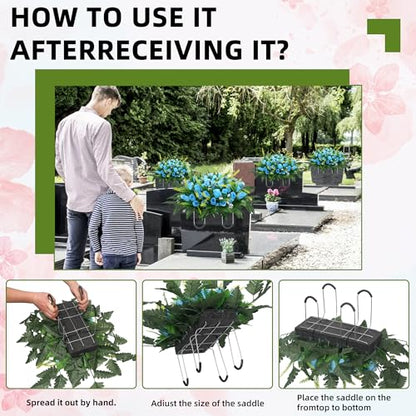 HOW TO USE IT AFTERRECEIVING IT?

Spread it out by hand.

Adiust the size of the saddle

Place the saddle on the fromtop to bottom