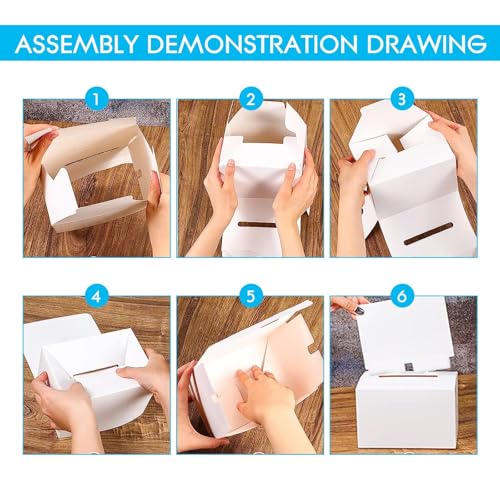 ASSEMBLY DEMONSTRATION DRAWING

1

2

3

4

5

6