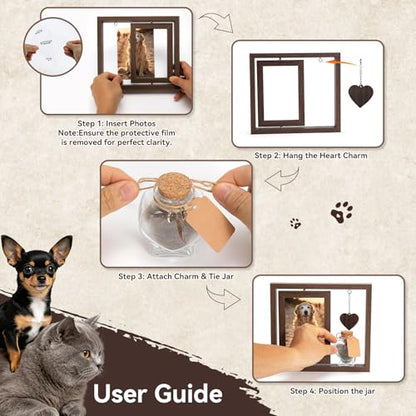 Step 1: Insert Photos
Note:Ensure the protective film is removed for perfect clarity.

Step 2: Hang the Heart Charm

Step 3: Attach Charm & Tie Jar

Step 4: Position the jar

User Guide