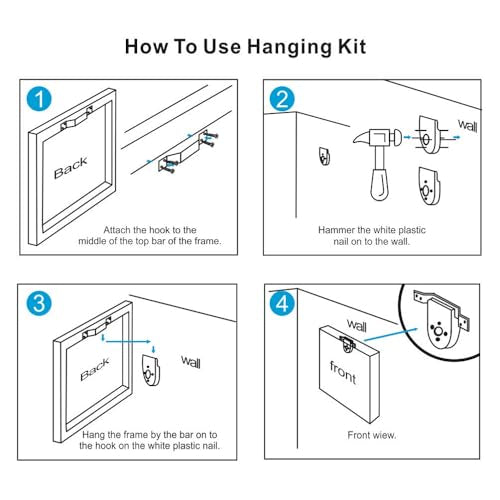 How To Use Hanging Kit

1

Back

Attach the hook to the middle of the top bar of the frame.

2

wall

Hammer the white plastic nail on to the wall.

3

Back

wall

Hang the frame by the bar on to the hook on the white plastic nail.

4

wall

front

Front wiew.